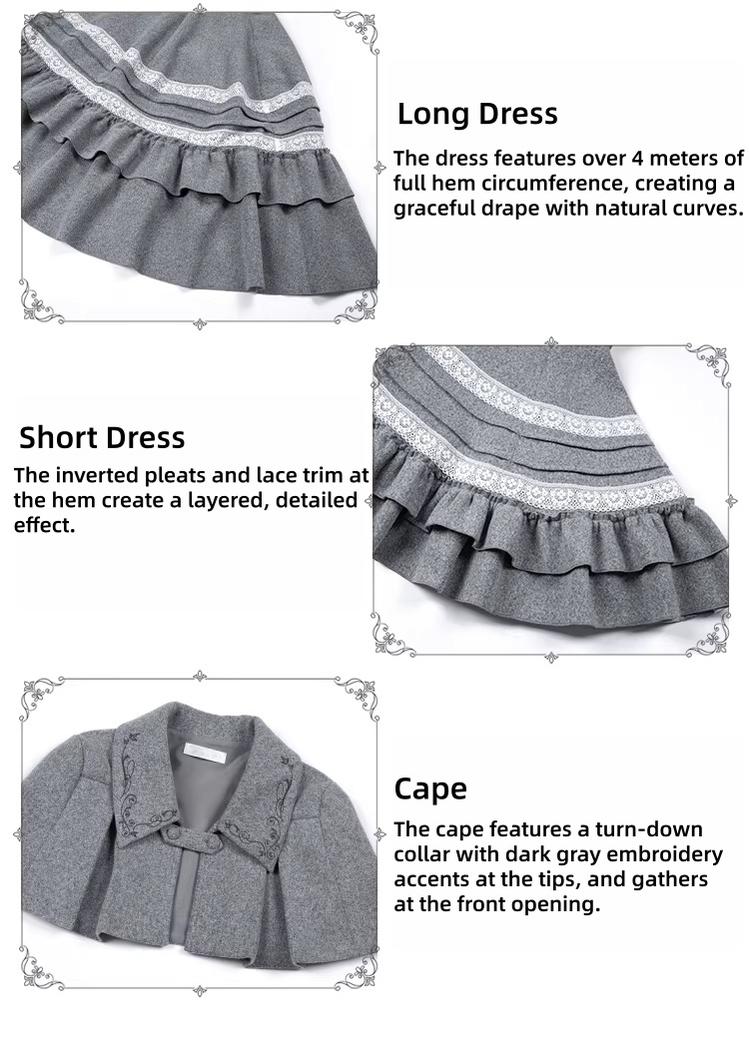 Long Dress

The dress features over 4 meters of full hem circumference, creating a graceful drape with natural curves.

Short Dress

The inverted pleats and lace trim at the hem create a layered, detailed effect.

Cape

The cape features a turn-down collar with dark gray embroidery accents at the tips, and gathers at the front opening.