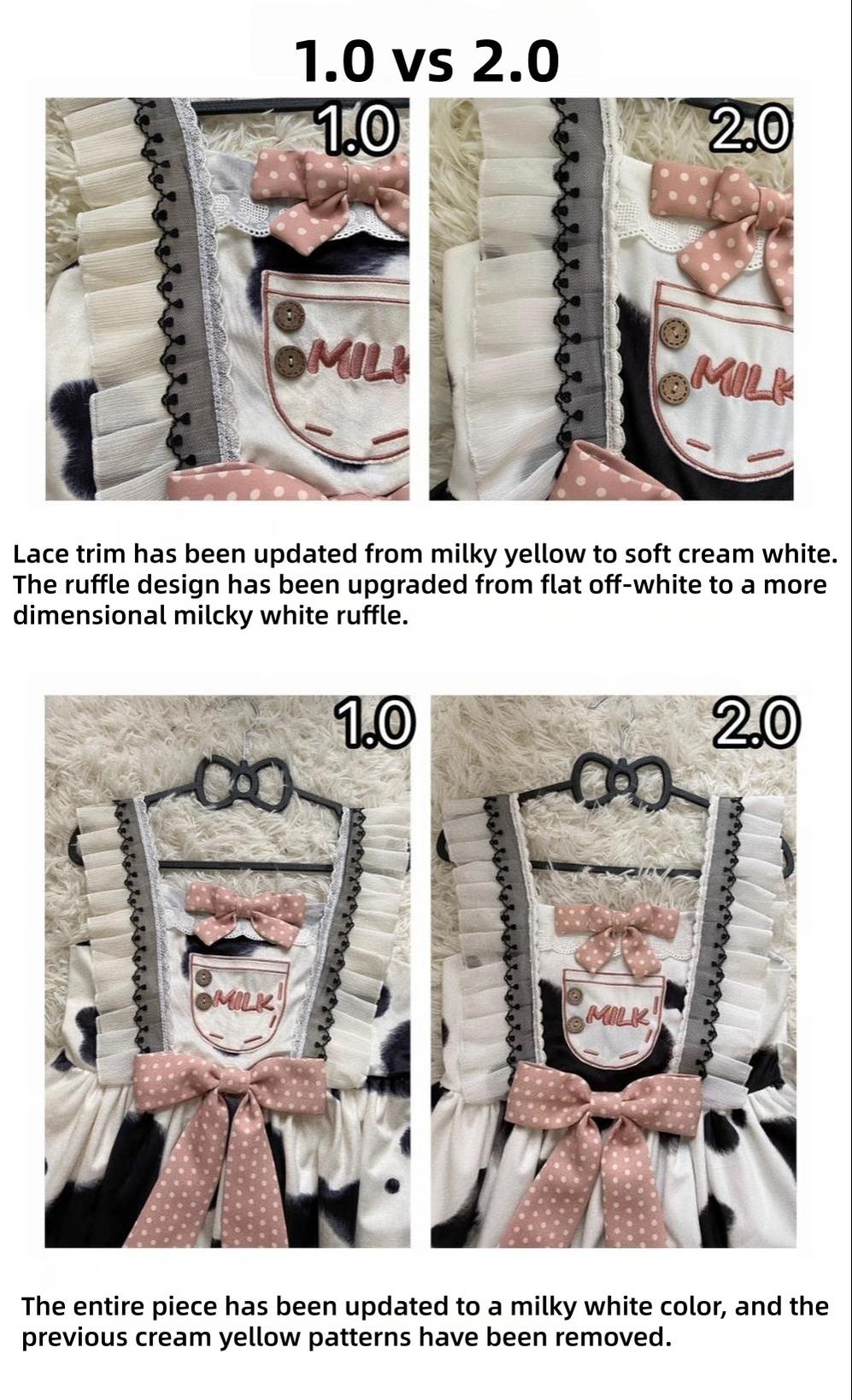 1.0 vs 2.0

1.0

MILK

2.0

MILK

Lace trim has been updated from milky yellow to soft cream white. The ruffle design has been upgraded from flat off-white to a more dimensional milcky white ruffle.

1.0

MILK

2.0

MILK

The entire piece has been updated to a milky white color, and the previous cream yellow patterns have been removed.